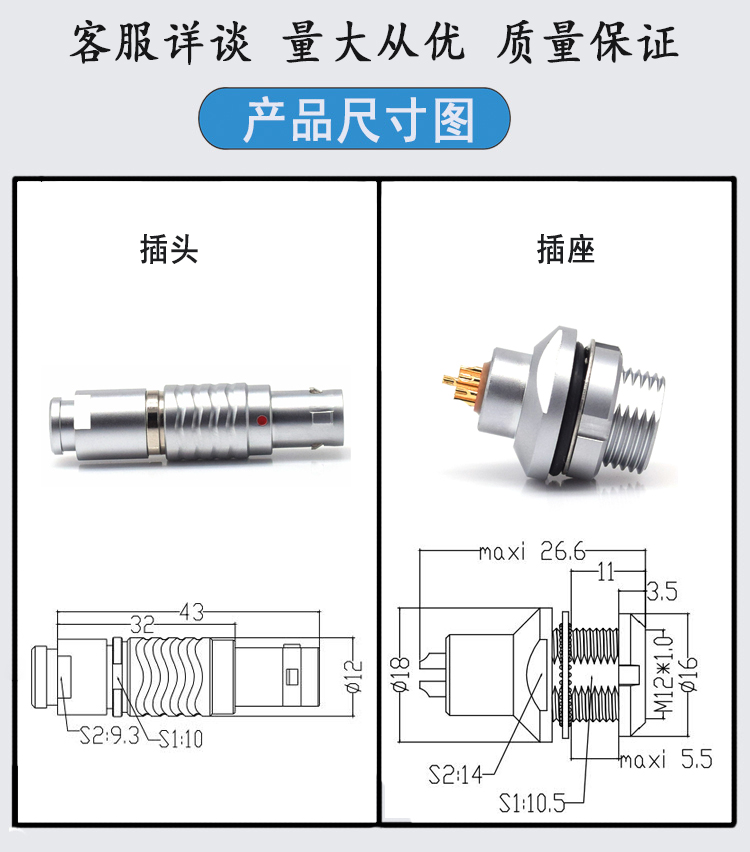 客服详谈 量大从优 质量保证

产品尺寸图

插头

43
32
ø12
S2:9.3
S1:10

插座

maxi 26.6
11
3.5
ø18
M12*1.0
ø16
maxi 5.5
S2:14
S1:10.5