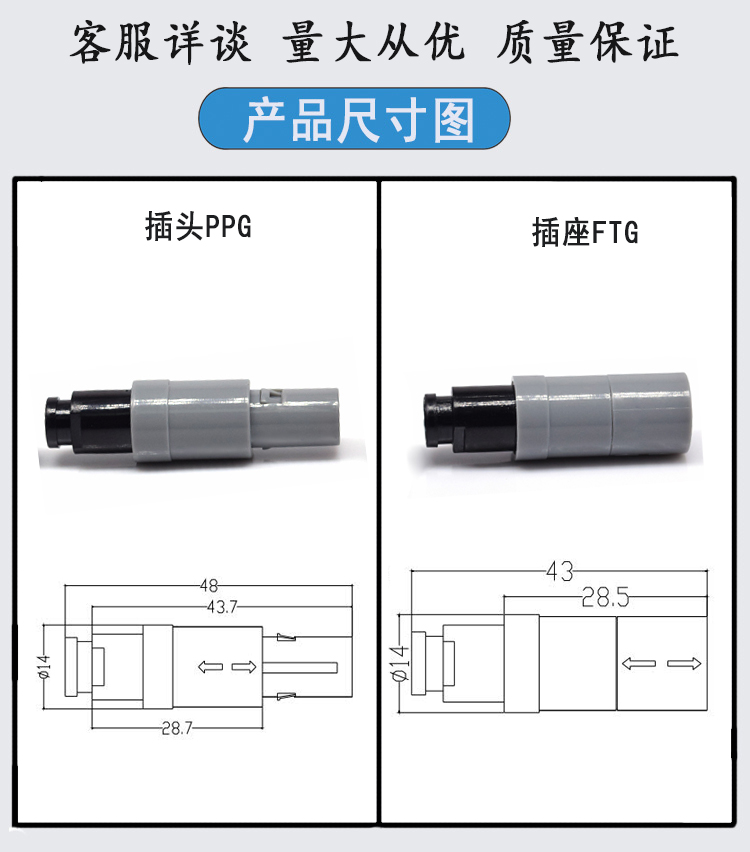 客服详谈 量大从优 质量保证

产品尺寸图

插头PPG

48
43.7
ø14
28.7

插座FTG

43
28.5
ø14